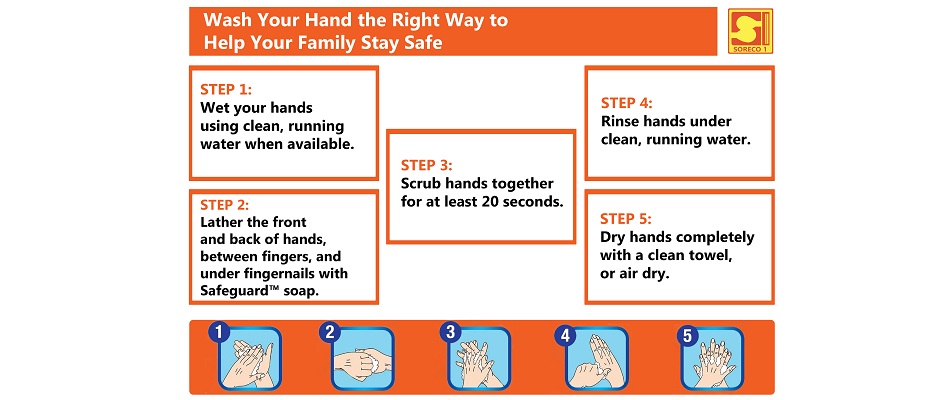 Wash Your Hand the Right Way to Help Your Family Stay Safe

SORECO 1

STEP 1:
Wet your hands using clean, running water when available.

STEP 2:
Lather the front and back of hands, between fingers, and under fingernails with Safeguard™ soap.

STEP 3:
Scrub hands together for at least 20 seconds.

STEP 4:
Rinse hands under clean, running water.

STEP 5:
Dry hands completely with a clean towel, or air dry.

1 2 3 4 5